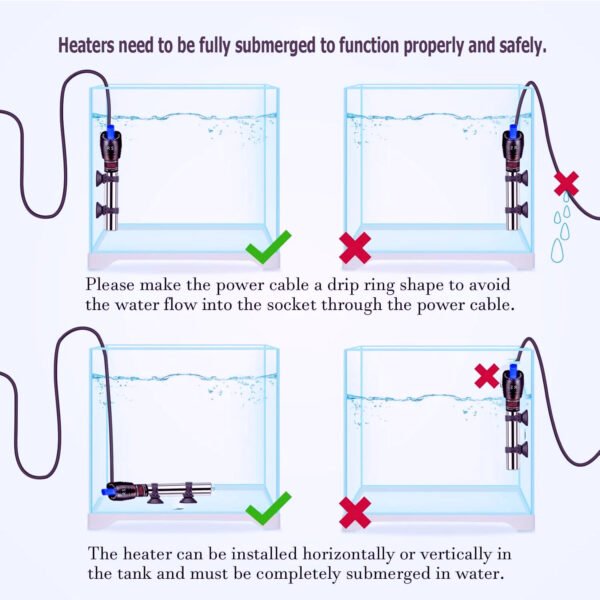 Heaters need to be fully submerged to function properly and safely.

Please make the power cable a drip ring shape to avoid the water flow into the socket through the power cable.

The heater can be installed horizontally or vertically in the tank and must be completely submerged in water.