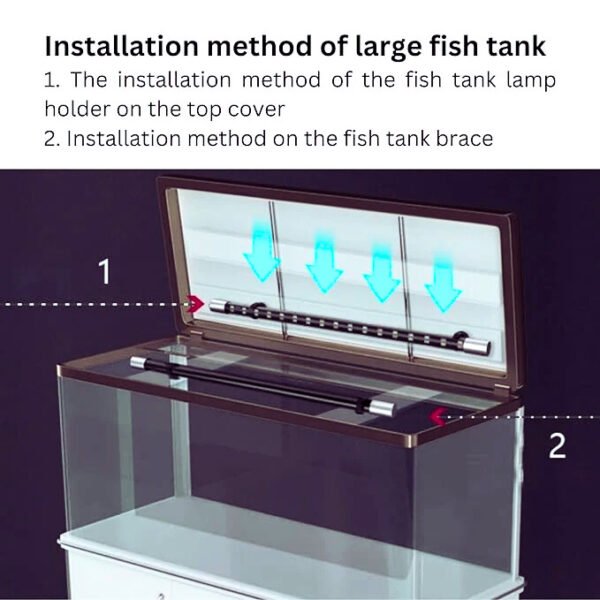 Installation method of large fish tank

1. The installation method of the fish tank lamp holder on the top cover

2. Installation method on the fish tank brace

1

2