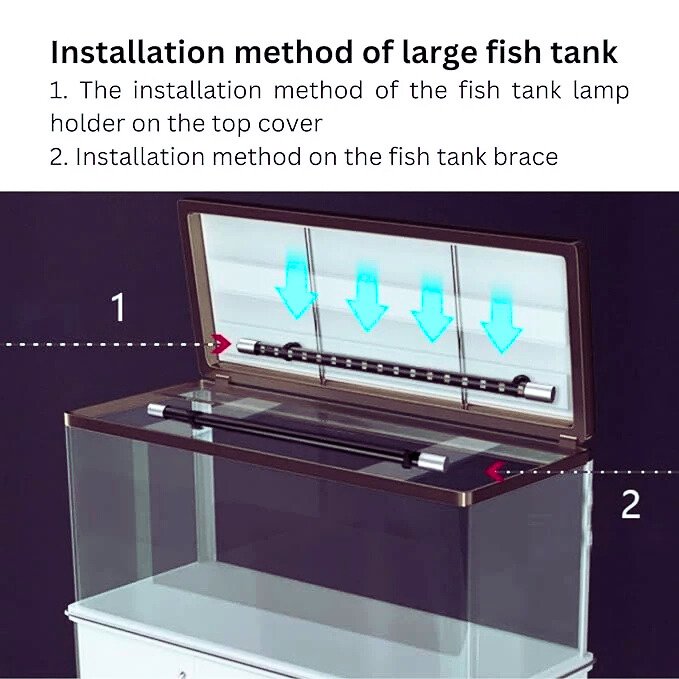 Installation method of large fish tank

1. The installation method of the fish tank lamp holder on the top cover

2. Installation method on the fish tank brace

1

2